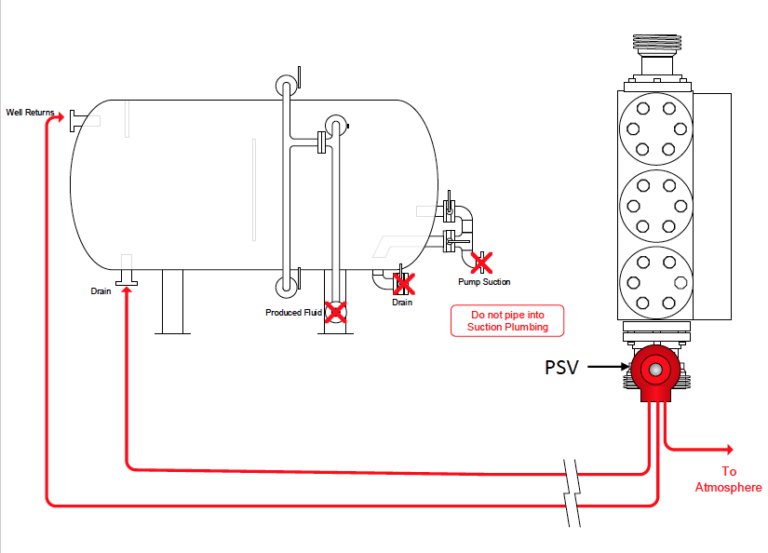 Well Returns

Drain

Produced Fluid

Drain

Pump Suction

Do not pipe into Suction Plumbing

PSV

To Atmosphere